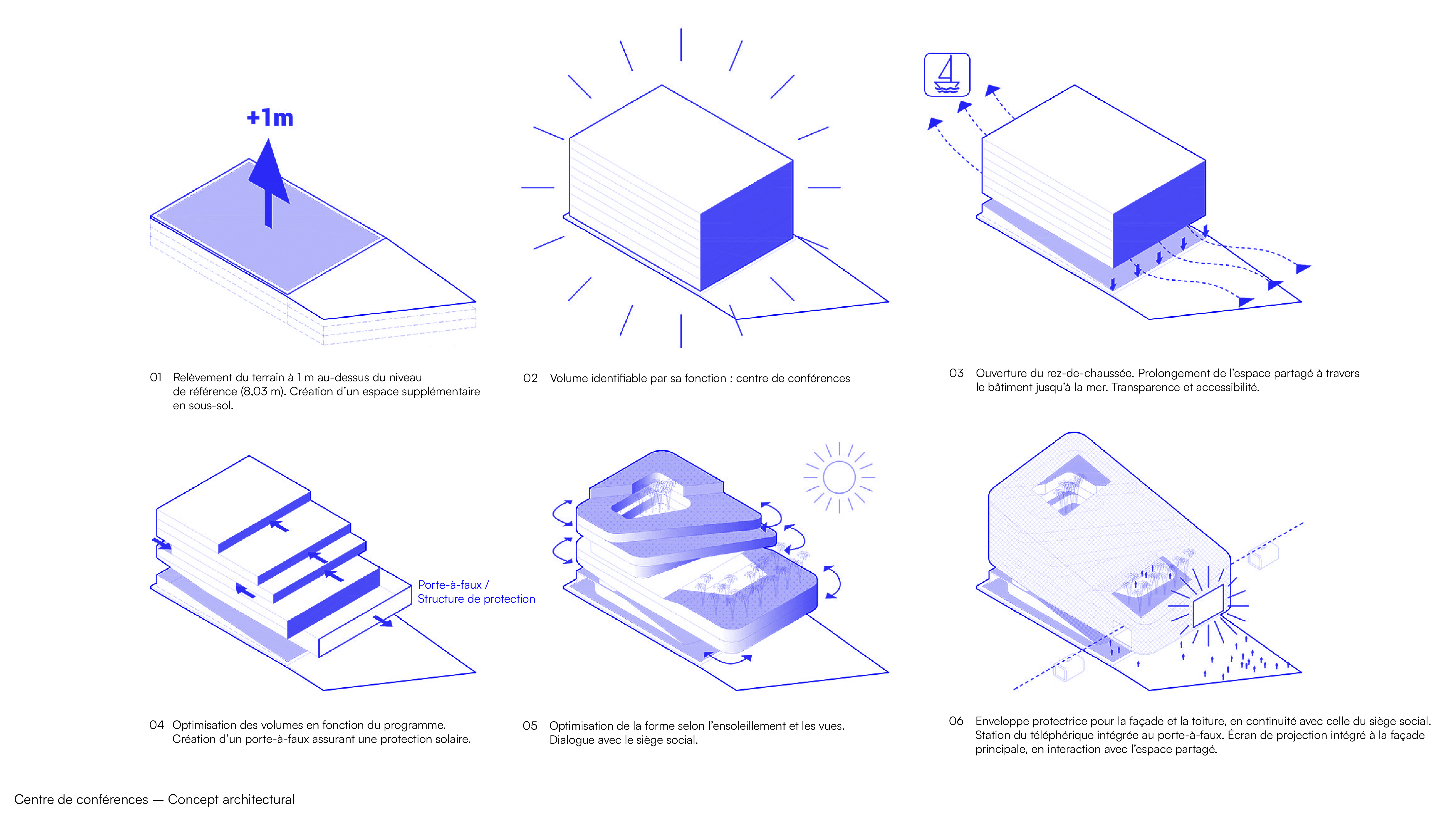 +1m

01 Relèvement du terrain à 1 m au-dessus du niveau de référence (8,03 m). Création d'un espace supplémentaire en sous-sol.

02 Volume identifiable par sa fonction : centre de conférences

03 Ouverture du rez-de-chaussée. Prolongement de l'espace partagé à travers le bâtiment jusqu'à la mer. Transparence et accessibilité.

Porte-à-faux / Structure de protection

04 Optimisation des volumes en fonction du programme. Création d'un porte-à-faux assurant une protection solaire.

05 Optimisation de la forme selon l'ensoleillement et les vues. Dialogue avec le siège social.

06 Enveloppe protectrice pour la façade et la toiture, en continuité avec celle du siège social. Station du téléphérique intégrée au porte-à-faux. Écran de projection intégré à la façade principale, en interaction avec l'espace partagé.

Centre de conférences — Concept architectural