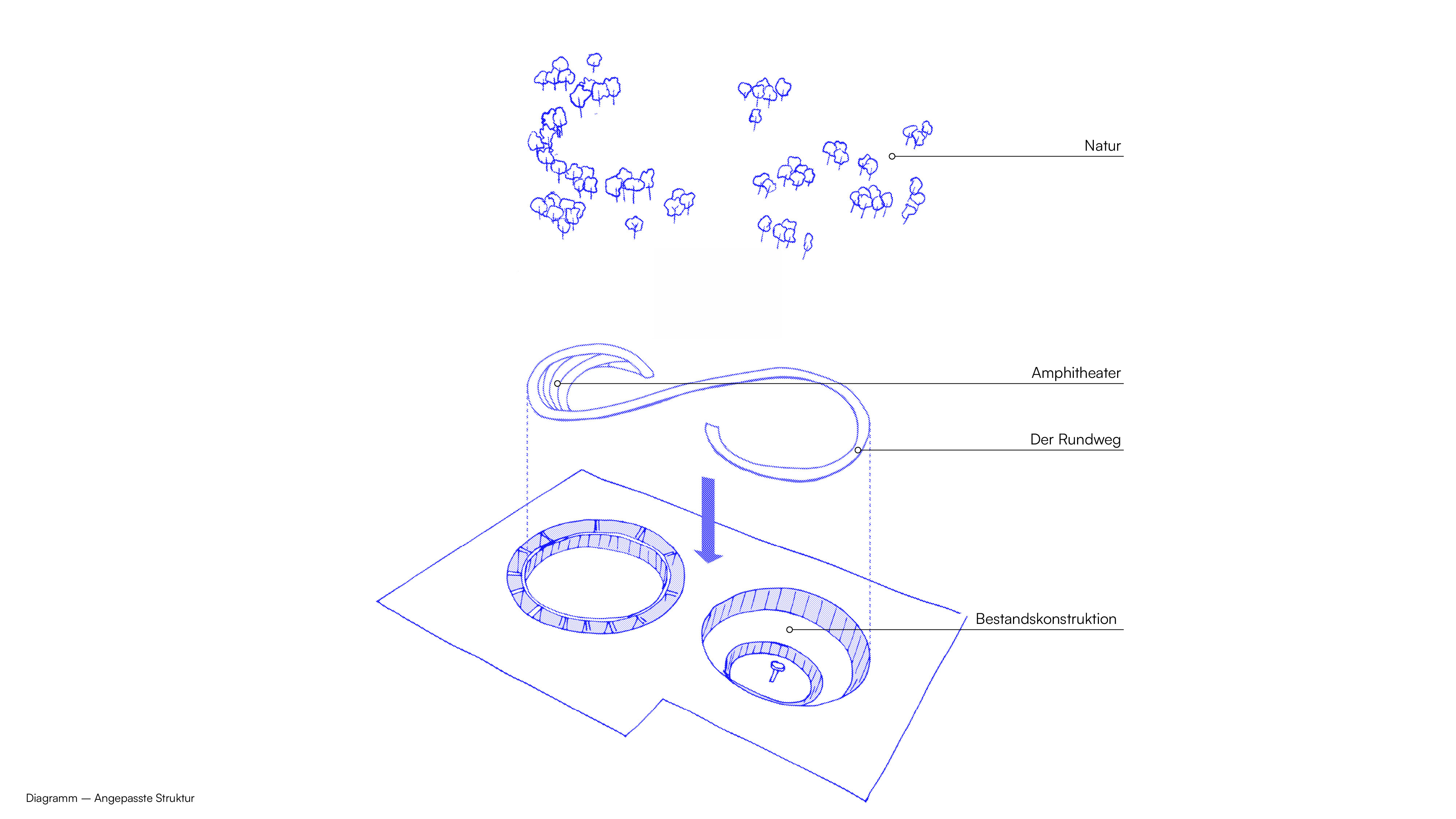 Natur

Amphitheater

Der Rundweg

Bestandskonstruktion

Diagramm — Angepasste Struktur